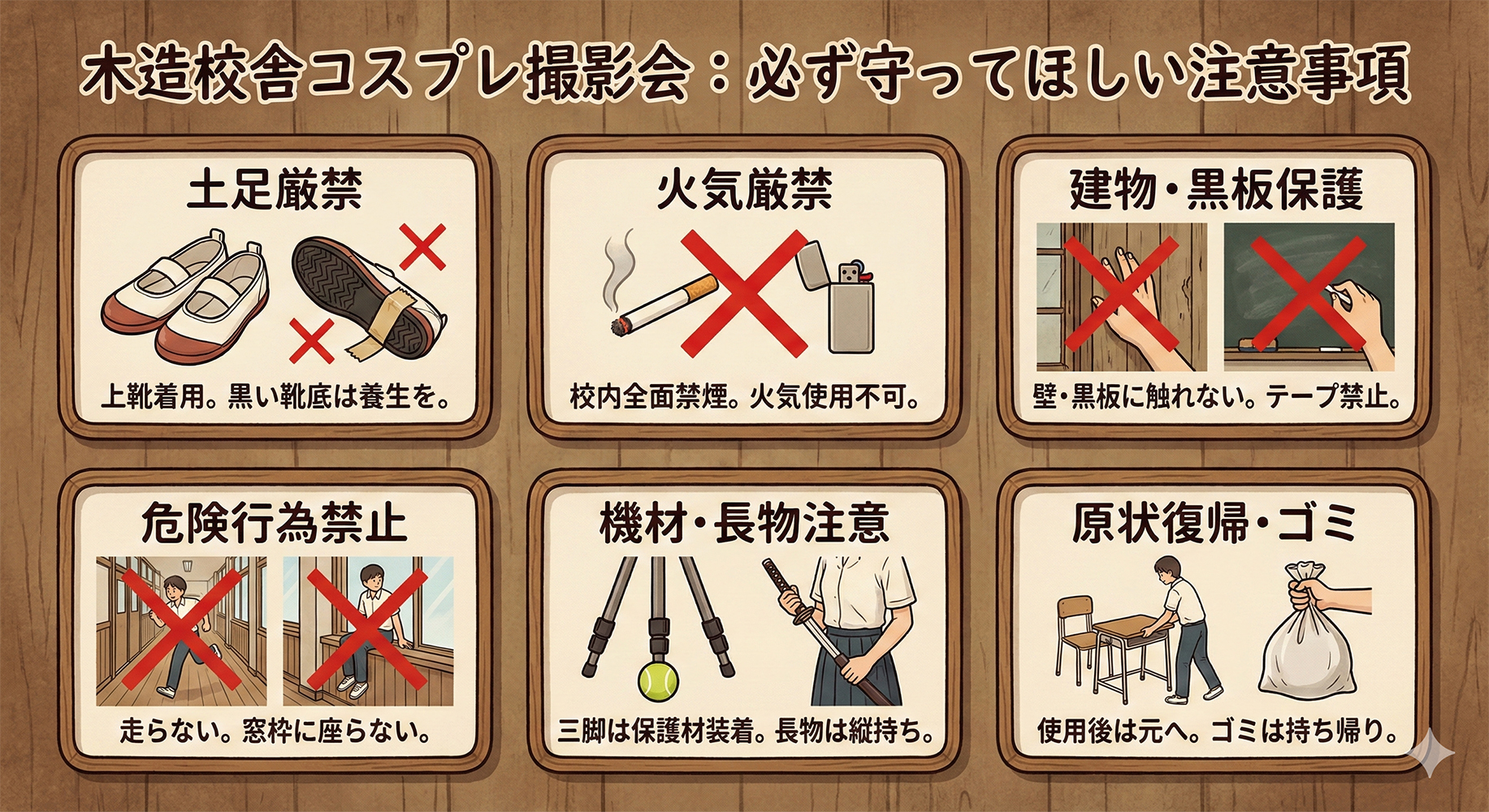 木造校舎コスプレ撮影会：必ず守ってほしい注意事項

土足厳禁

上靴着用。黒い靴底は養生を。

火気厳禁

校内全面禁煙。火気使用不可。

建物・黒板保護

壁・黒板に触れない。テープ禁止。

危険行為禁止

走らない。窓枠に座らない。

機材・長物注意

三脚は保護材装着。長物は縦持ち。

原状復帰・ゴミ

使用後は元へ。ゴミは持ち帰り。